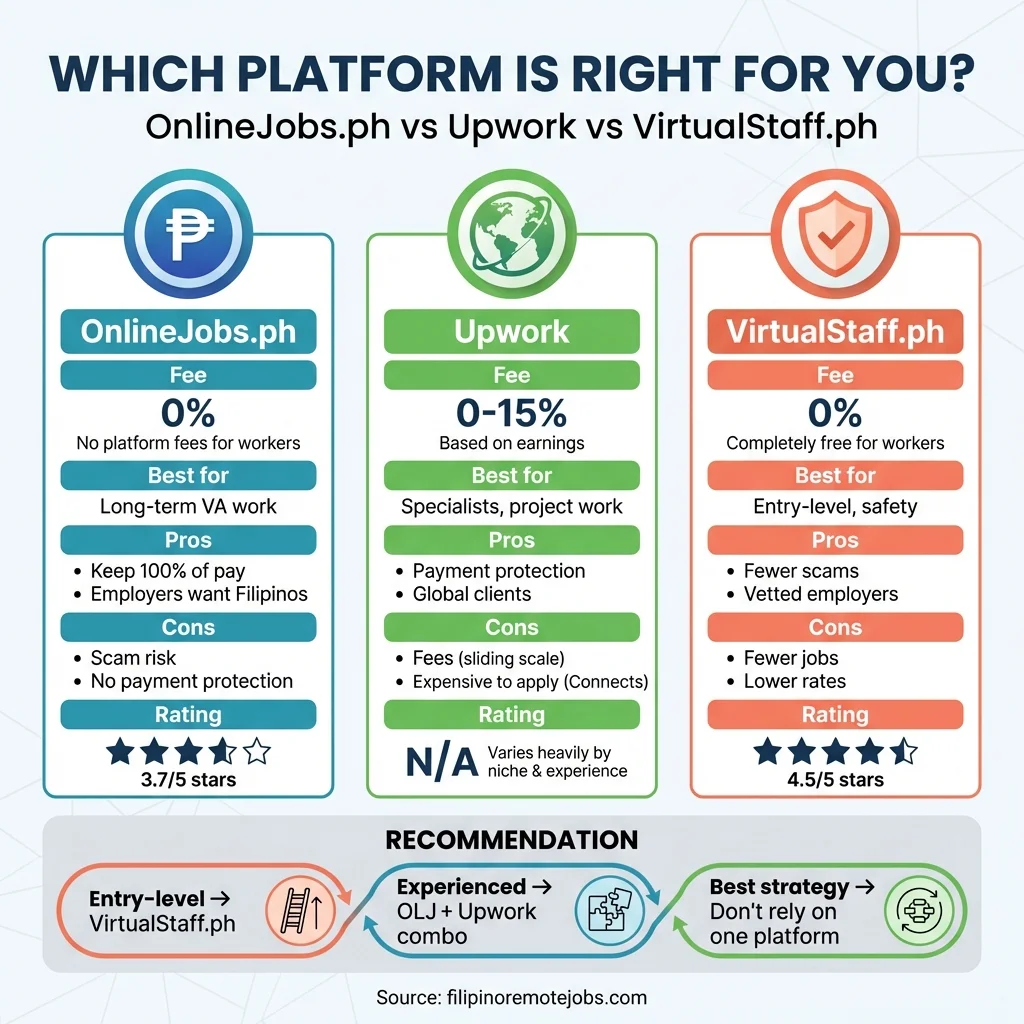 WHICH PLATFORM IS RIGHT FOR YOU?
OnlineJobs.ph vs Upwork vs VirtualStaff.ph

₱

OnlineJobs.ph
Fee
0%
No platform fees for workers
Best for
Long-term VA work
Pros
• Keep 100% of pay
• Employers want Filipinos
Cons
• Scam risk
• No payment protection
Rating
3.7/5 stars

Upwork
Fee
0-15%
Based on earnings
Best for
Specialists, project work
Pros
• Payment protection
• Global clients
Cons
• Fees (sliding scale)
• Expensive to apply (Connects)
Rating
N/A Varies heavily by niche & experience

VirtualStaff.ph
Fee
0%
Completely free for workers
Best for
Entry-level, safety
Pros
• Fewer scams
• Vetted employers
Cons
• Fewer jobs
• Lower rates
Rating
4.5/5 stars

RECOMMENDATION
Entry-level → VirtualStaff.ph
Experienced → OLJ + Upwork combo
Best strategy → Don't rely on one platform

Source: filipinoremotejobs.com