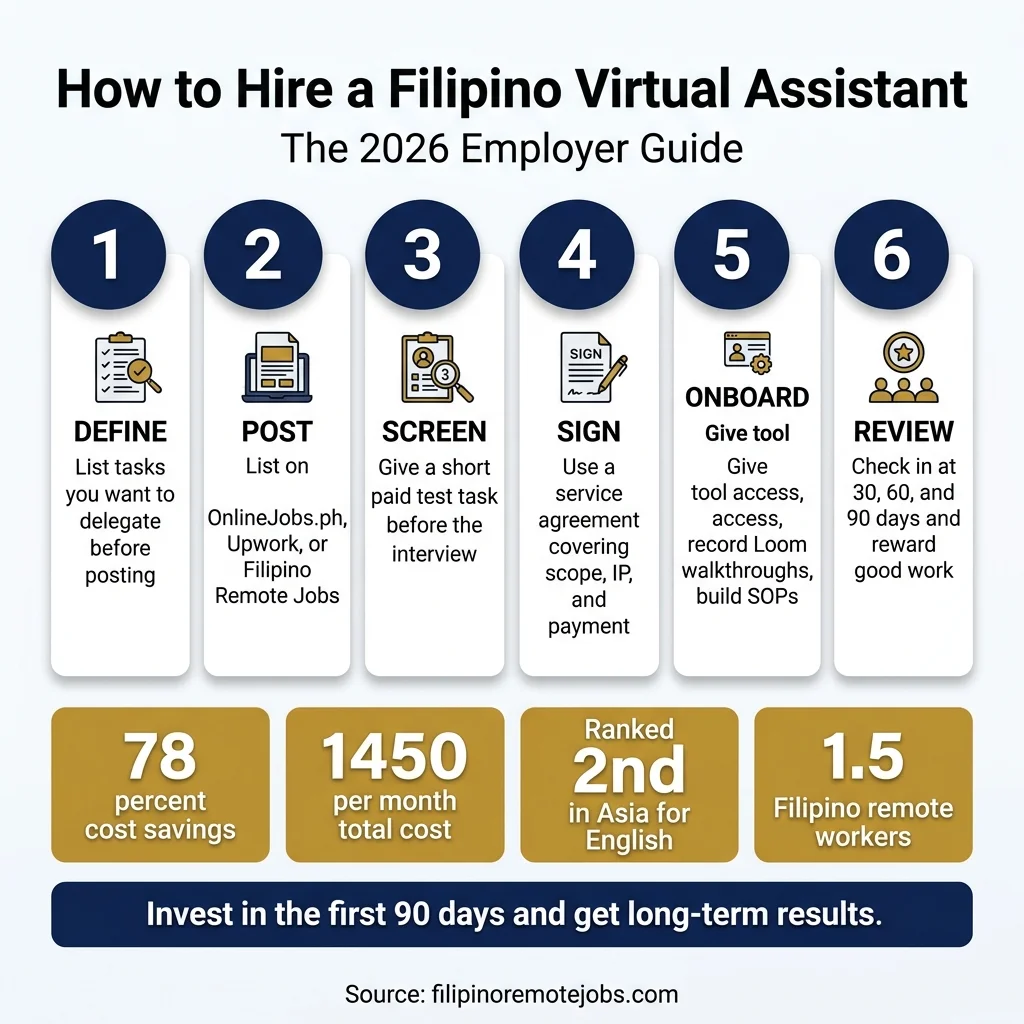 How to Hire a Filipino Virtual Assistant
The 2026 Employer Guide

1
DEFINE
List tasks you want to delegate before posting

2
POST
List on

OnlineJobs.ph, Upwork, or Filipino Remote Jobs

3
SCREEN
Give a short paid test task before the interview

4
SIGN
SIGN
Use a service agreement covering scope, IP, and payment

5
ONBOARD
Give tool
Give tool access, access, record Loom walkthroughs, build SOPs

6
REVIEW
Check in at 30, 60, and 90 days and reward good work

78
percent cost savings

1450
per month total cost

Ranked
2nd
in Asia for English

1.5
Filipino remote workers

Invest in the first 90 days and get long-term results.

Source: filipinoremotejobs.com