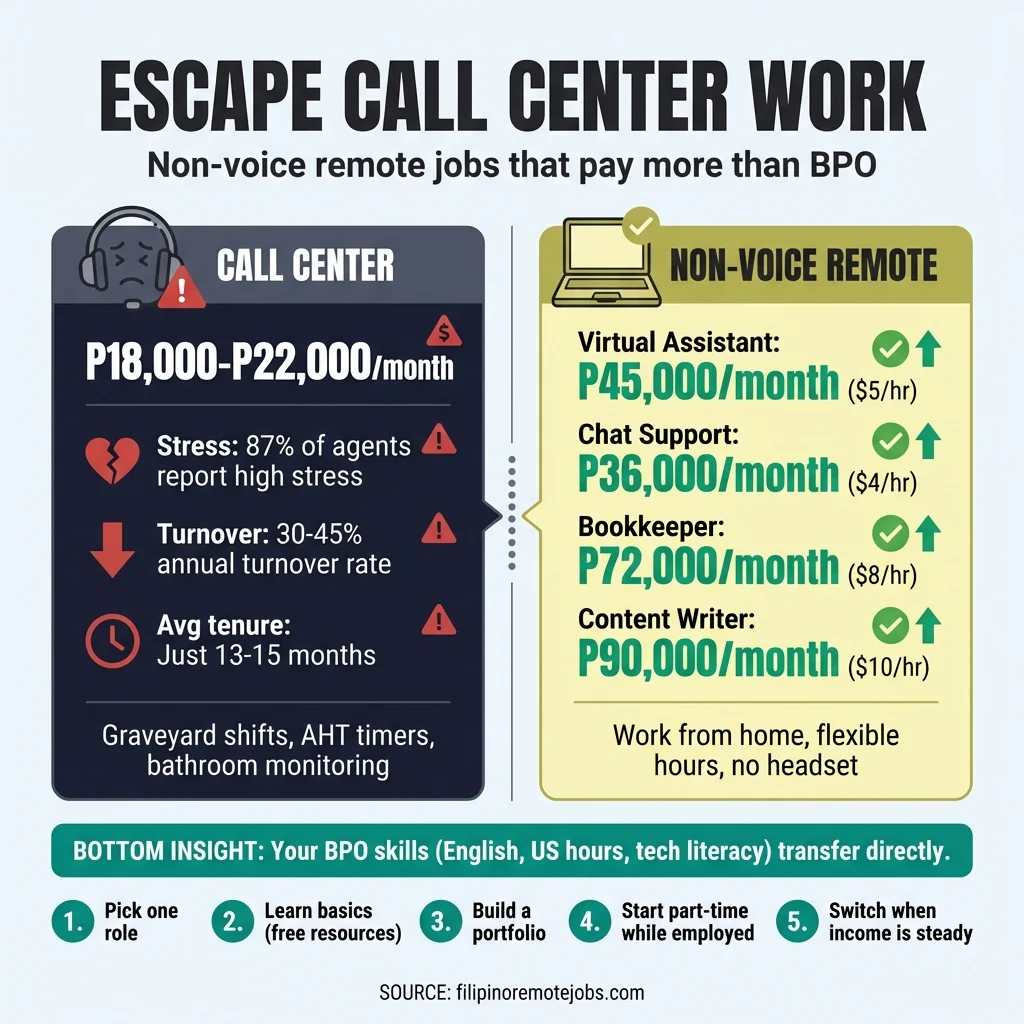 ESCAPE CALL CENTER WORK

Non-voice remote jobs that pay more than BPO

CALL CENTER

P18,000-P22,000/month

Stress: 87% of agents report high stress

Turnover: 30-45% annual turnover rate

Avg tenure: Just 13-15 months

Graveyard shifts, AHT timers, bathroom monitoring

NON-VOICE REMOTE

Virtual Assistant: P45,000/month ($5/hr)

Chat Support: P36,000/month ($4/hr)

Bookkeeper: P72,000/month ($8/hr)

Content Writer: P90,000/month ($10/hr)

Work from home, flexible hours, no headset

BOTTOM INSIGHT: Your BPO skills (English, US hours, tech literacy) transfer directly.

1. Pick one role

2. Learn basics (free resources)

3. Build a portfolio

4. Start part-time while employed

5. Switch when income is steady

SOURCE: filipinoremotejobs.com